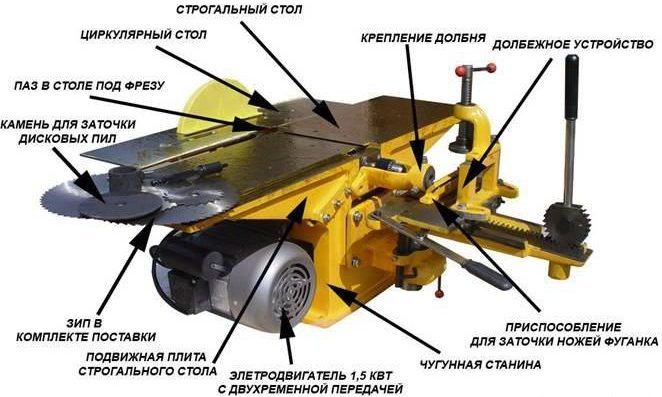 СТРОГАЛЬНЫЙ СТОЛ

ЦИРКУЛЯРНЫЙ СТОЛ

КРЕПЛЕНИЕ ДОЛБНЯ

ДОЛБЕЖНОЕ УСТРОЙСТВО

ПАЗ В СТОЛЕ ПОД ФРЕЗУ

КАМЕНЬ ДЛЯ ЗАТОЧКИ ДИСКОВЫХ ПИЛ

ЗИП В КОМПЛЕКТЕ ПОСТАВКИ

ПОДВИЖНАЯ ПЛИТА СТРОГАЛЬНОГО СТОЛА

ЭЛЕТРОДВИГАТЕЛЬ 1,5 КВТ С ДВУХРЕМЕННОЙ ПЕРЕДАЧЕЙ

ЧУГУННАЯ СТАНИНА

ПРИСПОСОБЛЕНИЕ ДЛЯ ЗАТОЧКИ НОЖЕЙ ФУГАНКА